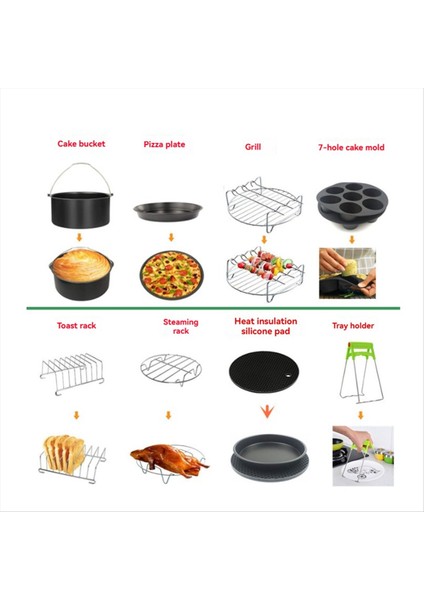 Cake bucket

Pizza plate

Grill

7-hole cake mold

Toast rack

Steaming rack

Heat insulation silicone pad

Tray holder