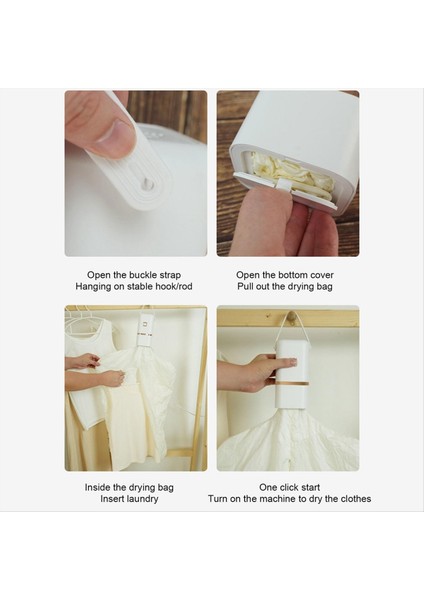 Open the buckle strap
Hanging on stable hook/rod

Open the bottom cover
Pull out the drying bag

Inside the drying bag
Insert laundry

One click start
Turn on the machine to dry the clothes