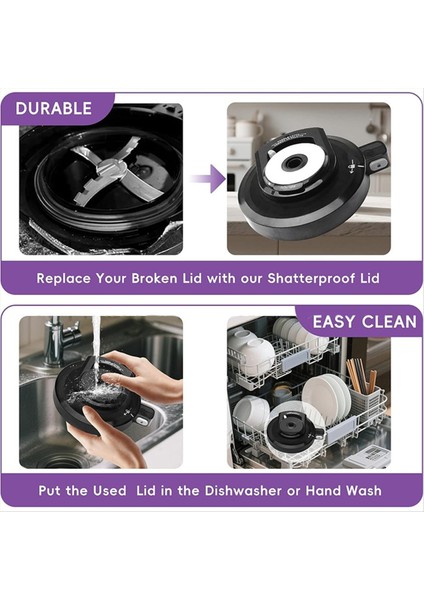 DURABLE

Replace Your Broken Lid with our Shatterproof Lid

EASY CLEAN

Put the Used Lid in the Dishwasher or Hand Wash