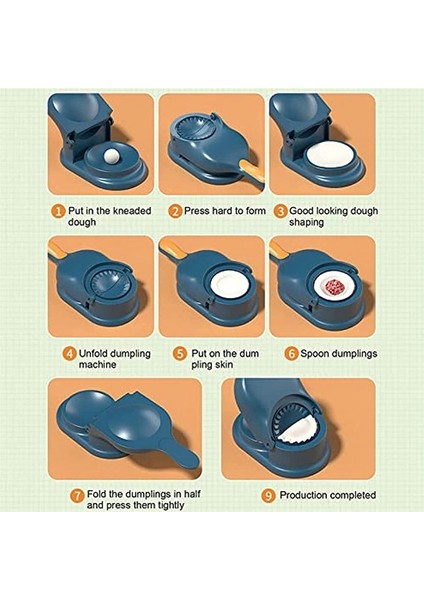 1 Put in the kneaded dough

2 Press hard to form

3 Good looking dough shaping

4 Unfold dumpling machine

5 Put on the dum pling skin

6 Spoon dumplings

7 Fold the dumplings in half and press them tightly

9 Production completed