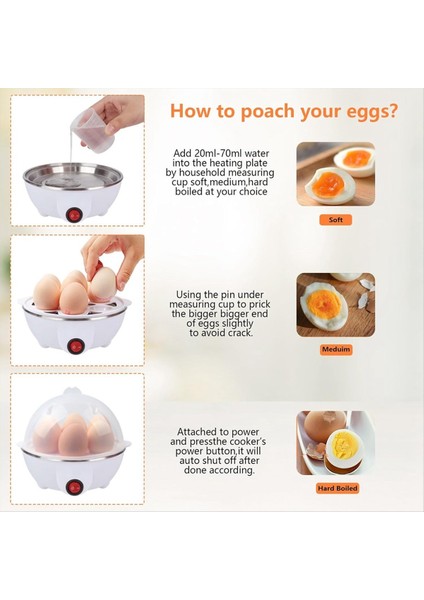 How to poach your eggs?

Add 20ml-70ml water into the heating plate by household measuring cup soft,medium,hard boiled at your choice

Soft

Using the pin under measuring cup to prick the bigger bigger end of eggs slightly to avoid crack.

Meduim

Attached to power and pressthe cooker's power button,it will auto shut off after done according.

Hard Boiled