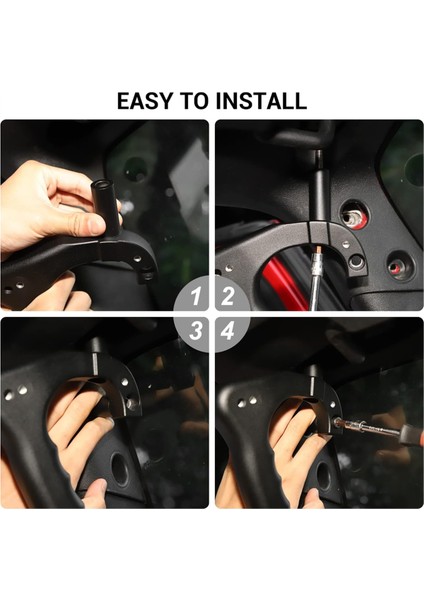 EASY TO INSTALL

1 2
3 4