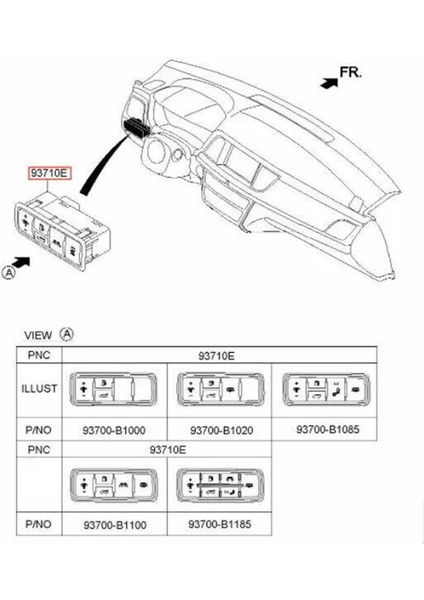 FR.

93710E

A

VIEW A

| PNC | 93710E | | |
|---|---|---|---|
| ILLUST | | | |
| P/NO | 93700-B1000 | 93700-B1020 | 93700-B1085 |
| PNC | 93710E | | |
| | | | |
| P/NO | 93700-B1100 | 93700-B1185 | |