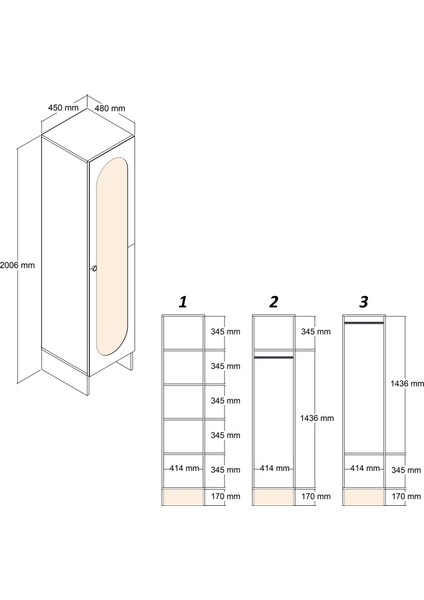 450 mm
480 mm
2006 mm

1
345 mm
345 mm
345 mm
345 mm
414 mm
345 mm
170 mm

2
345 mm
1436 mm
414 mm
170 mm

3
1436 mm
414 mm
345 mm
170 mm