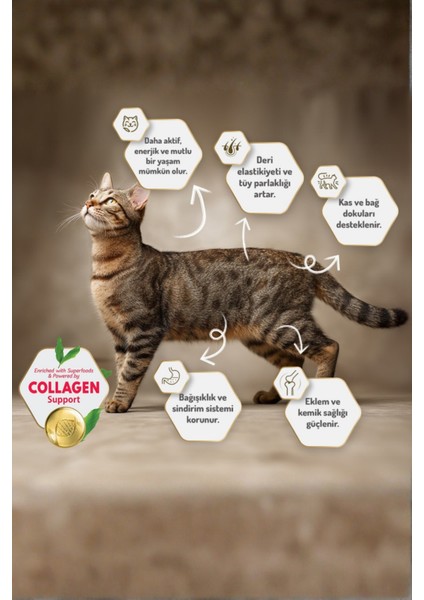 Daha aktif, enerjik ve mutlu bir yaşam mümkün olur.

Deri elastikiyeti ve tüy parlaklığı artar.

Kas ve bağ dokuları desteklenir.

Enriched with Superfoods & Powered by
COLLAGEN
Support

Bağışıklık ve sindirim sistemi korunur.

Eklem ve kemik sağlığı güçlenir.