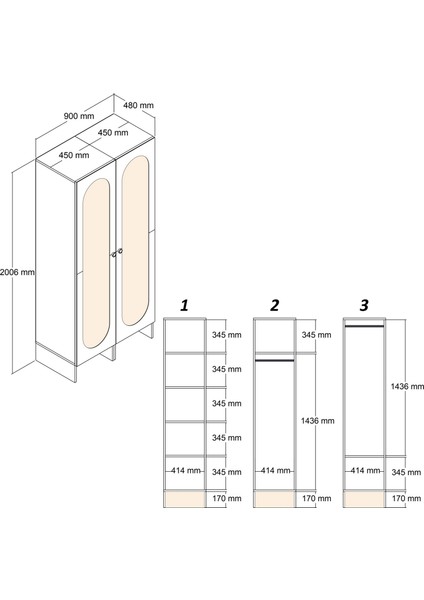 900 mm
480 mm
450 mm
450 mm
2006 mm

1
345 mm
345 mm
345 mm
345 mm
414 mm
345 mm
170 mm

2
345 mm
1436 mm
414 mm
170 mm

3
1436 mm
414 mm
345 mm
170 mm