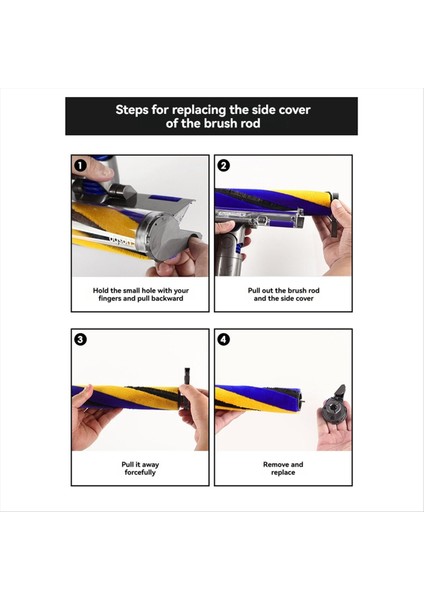 Steps for replacing the side cover of the brush rod

1

dyson

Hold the small hole with your fingers and pull backward

2

Pull out the brush rod and the side cover

3

Pull it away forcefully

4

Remove and replace