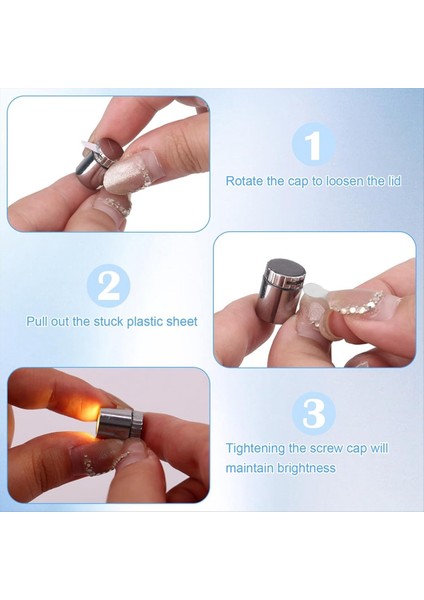 1

Rotate the cap to loosen the lid

2

Pull out the stuck plastic sheet

3

Tightening the screw cap will maintain brightness