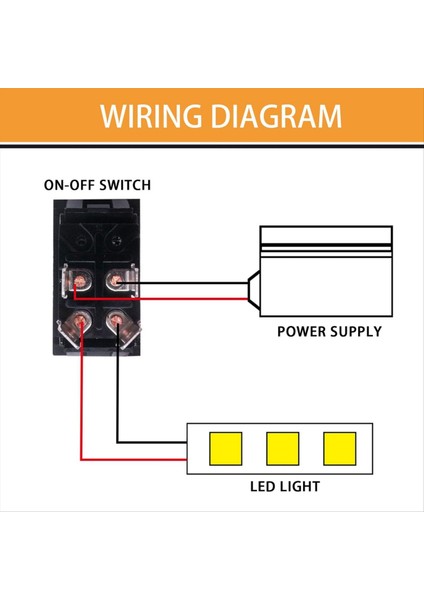 WIRING DIAGRAM

ON-OFF SWITCH

POWER SUPPLY

LED LIGHT