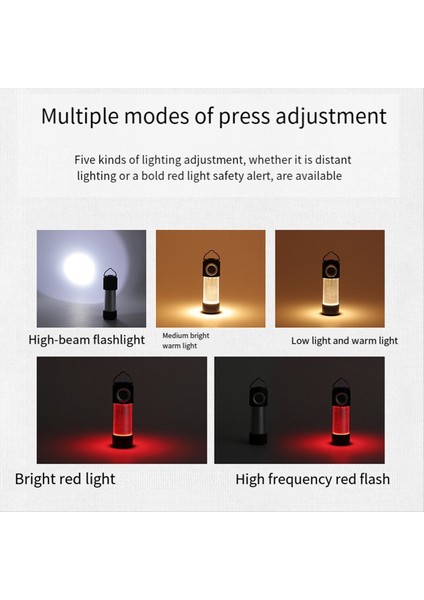 Multiple modes of press adjustment

Five kinds of lighting adjustment, whether it is distant lighting or a bold red light safety alert, are available

High-beam flashlight

Medium bright warm light

Low light and warm light

Bright red light

High frequency red flash