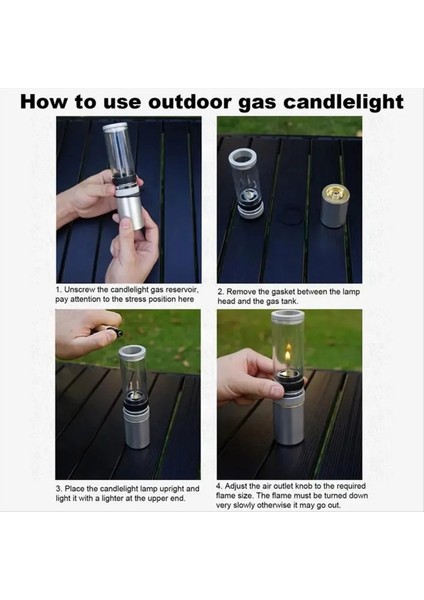 How to use outdoor gas candlelight

1. Unscrew the candlelight gas reservoir, pay attention to the stress position here

2. Remove the gasket between the lamp head and the gas tank.

3. Place the candlelight lamp upright and light it with a lighter at the upper end.

4. Adjust the air outlet knob to the required flame size. The flame must be turned down very slowly otherwise it may go out.