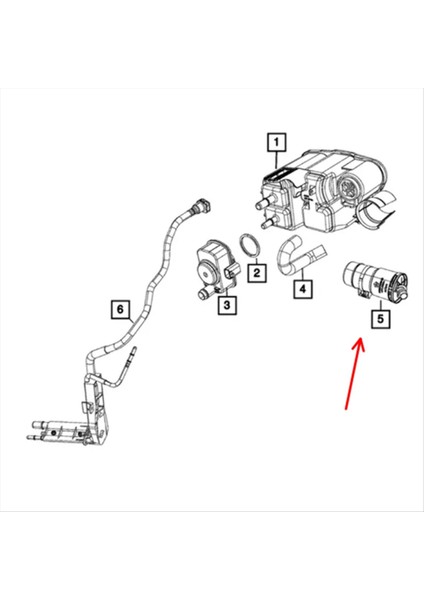 1
2
3
4
5
6