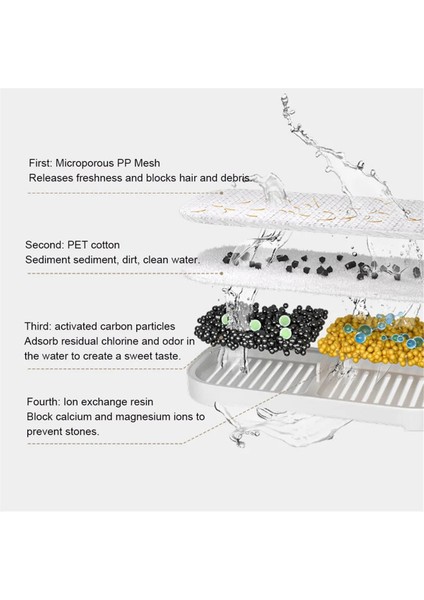 First: Microporous PP Mesh
Releases freshness and blocks hair and debris.

Second: PET cotton
Sediment sediment, dirt, clean water.

Third: activated carbon particles
Adsorb residual chlorine and odor in the water to create a sweet taste.

Fourth: Ion exchange resin
Block calcium and magnesium ions to prevent stones.