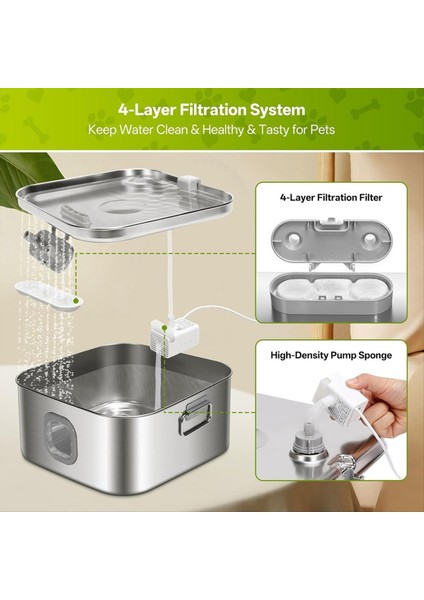 4-Layer Filtration System
Keep Water Clean & Healthy & Tasty for Pets

4-Layer Filtration Filter

High-Density Pump Sponge