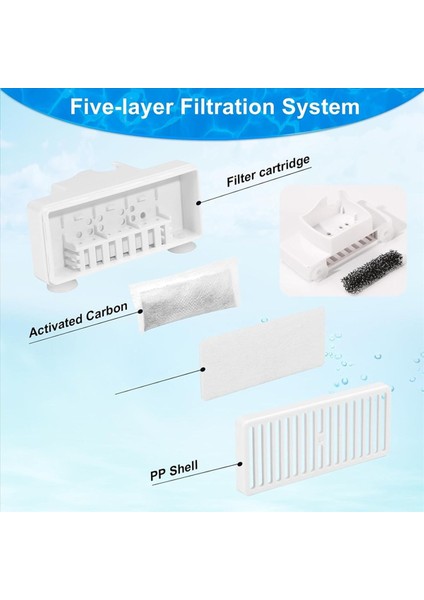 Five-layer Filtration System

Filter cartridge

Activated Carbon

PP Shell