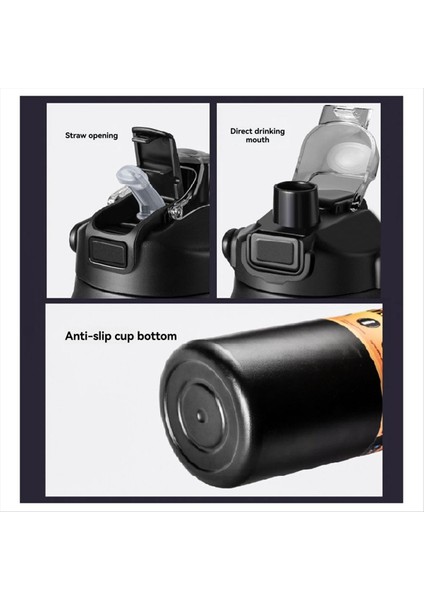 Straw opening

Direct drinking mouth

Anti-slip cup bottom