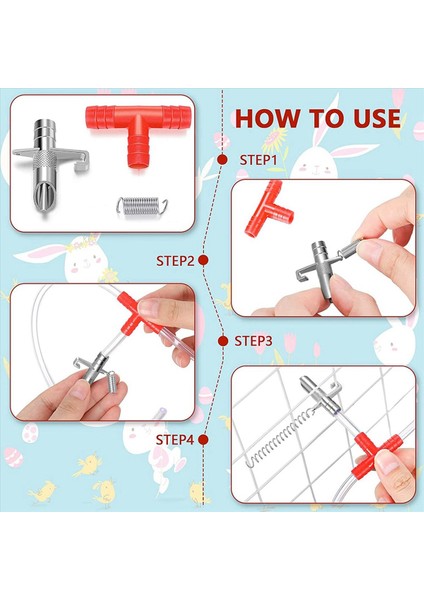 HOW TO USE

STEP1

STEP2

STEP3

STEP4