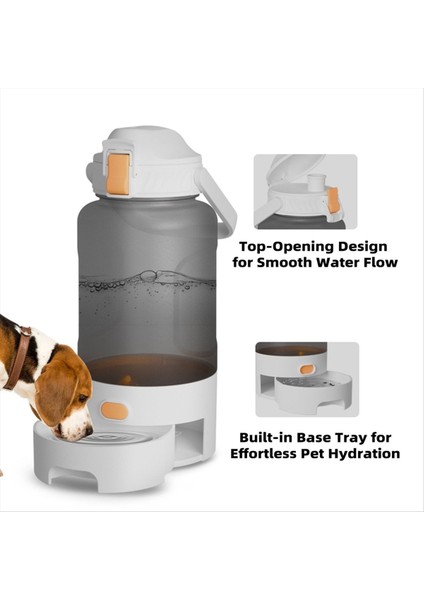 Top-Opening Design for Smooth Water Flow

Built-in Base Tray for Effortless Pet Hydration