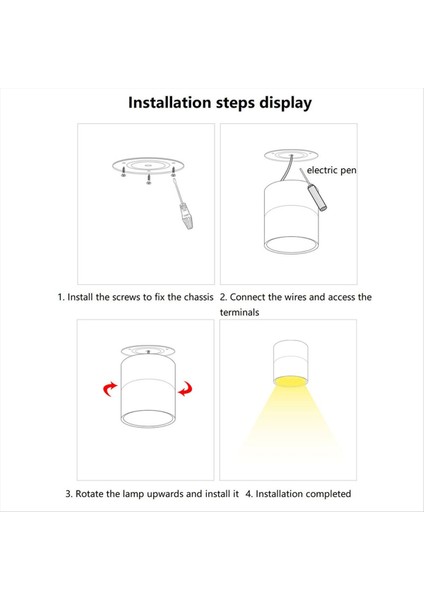 Installation steps display

electric pen

1. Install the screws to fix the chassis

2. Connect the wires and access the terminals

3. Rotate the lamp upwards and install it

4. Installation completed