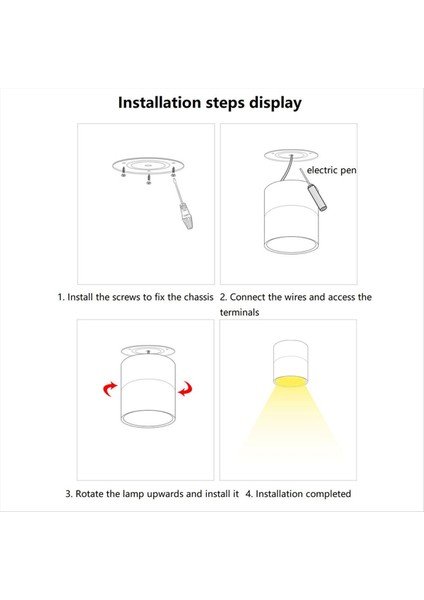 Installation steps display

electric pen

1. Install the screws to fix the chassis

2. Connect the wires and access the terminals

3. Rotate the lamp upwards and install it

4. Installation completed