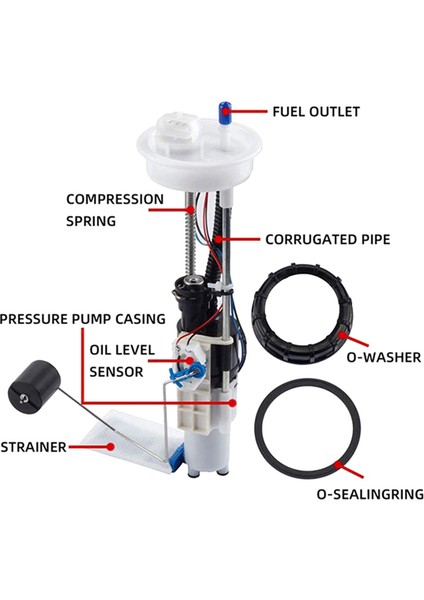 FUEL OUTLET

COMPRESSION SPRING

CORRUGATED PIPE

PRESSURE PUMP CASING

OIL LEVEL SENSOR

O-WASHER

STRAINER

O-SEALINGRING