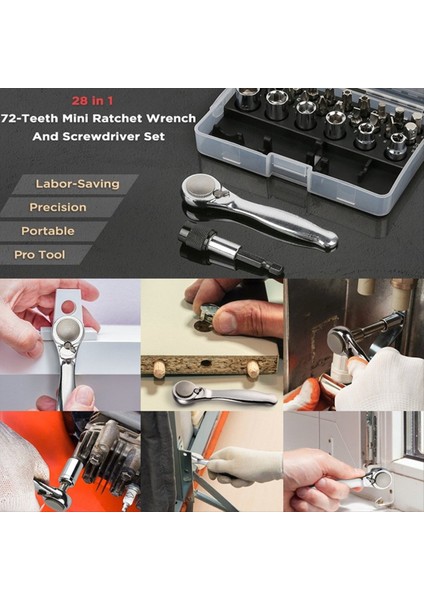 28 in 1
72-Teeth Mini Ratchet Wrench
And Screwdriver Set

Labor-Saving
Precision
Portable
Pro Tool