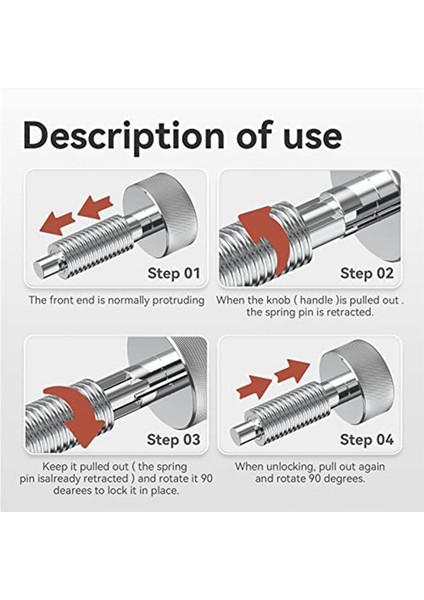 Description of use

Step 01

The front end is normally protruding

Step 02

When the knob ( handle )is pulled out . the spring pin is retracted.

Step 03

Keep it pulled out ( the spring pin isalready retracted ) and rotate it 90 dearees to lock it in place.

Step 04

When unlocking, pull out again and rotate 90 degrees.