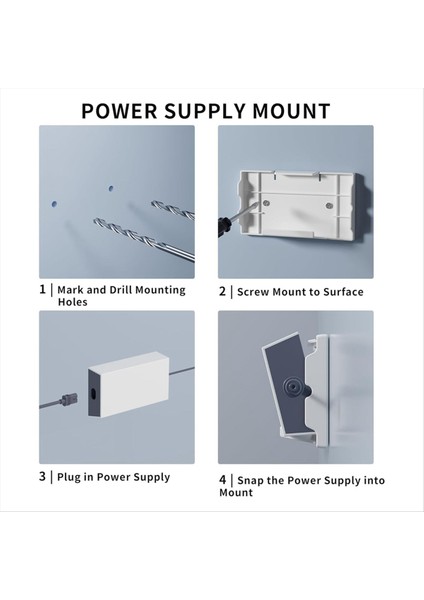 POWER SUPPLY MOUNT

1 | Mark and Drill Mounting Holes

2 | Screw Mount to Surface

3 | Plug in Power Supply

4 | Snap the Power Supply into Mount