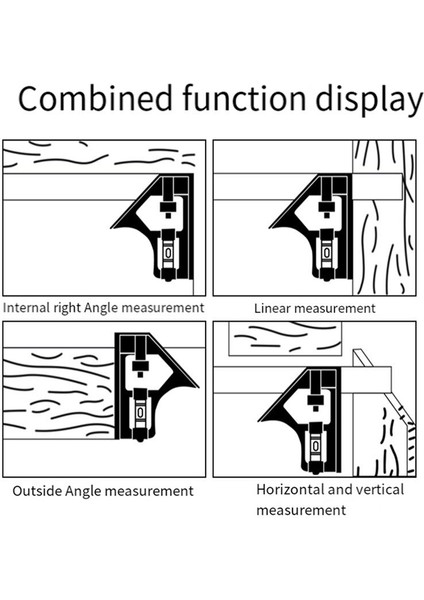 Combined function display

Internal right Angle measurement

Linear measurement

Outside Angle measurement

Horizontal and vertical measurement