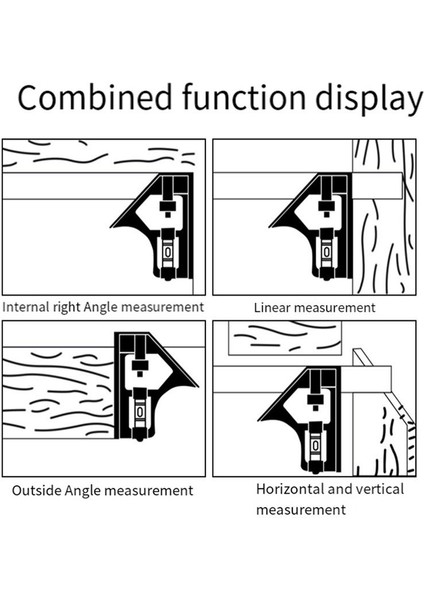 Combined function display

Internal right Angle measurement

Linear measurement

Outside Angle measurement

Horizontal and vertical measurement