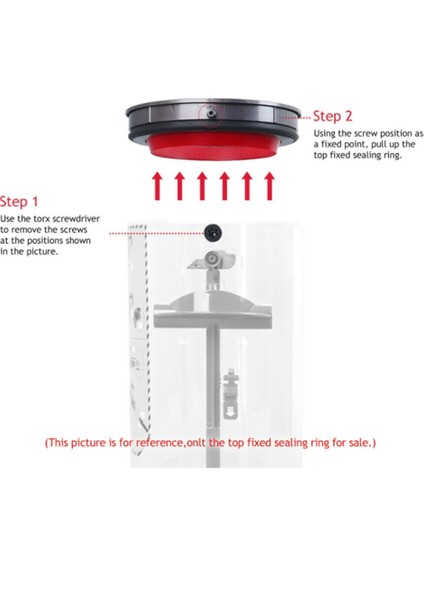 Step 2
Using the screw position as a fixed point, pull up the top fixed sealing ring.

Step 1
Use the torx screwdriver to remove the screws at the positions shown in the picture.

(This picture is for reference,onlt the top fixed sealing ring for sale.)