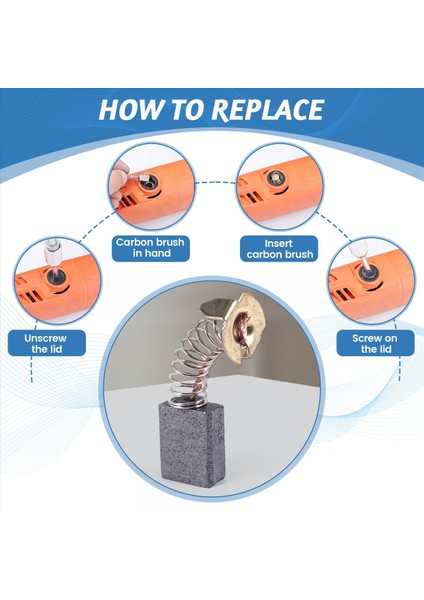 HOW TO REPLACE

Unscrew the lid

Carbon brush in hand

Insert carbon brush

Screw on the lid