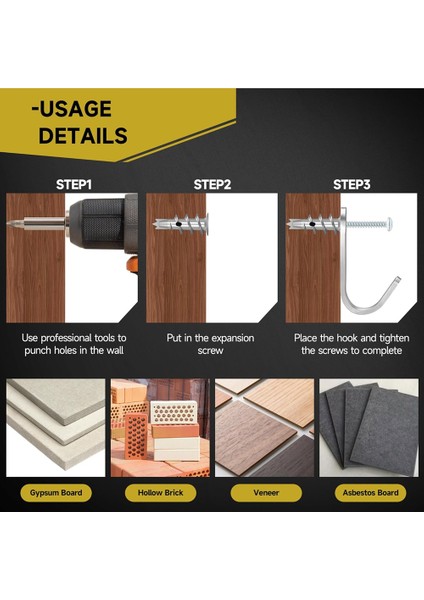 -USAGE DETAILS

STEP1

STEP2

STEP3

Use professional tools to punch holes in the wall

Put in the expansion screw

Place the hook and tighten the screws to complete

Gypsum Board

Hollow Brick

Veneer

Asbestos Board