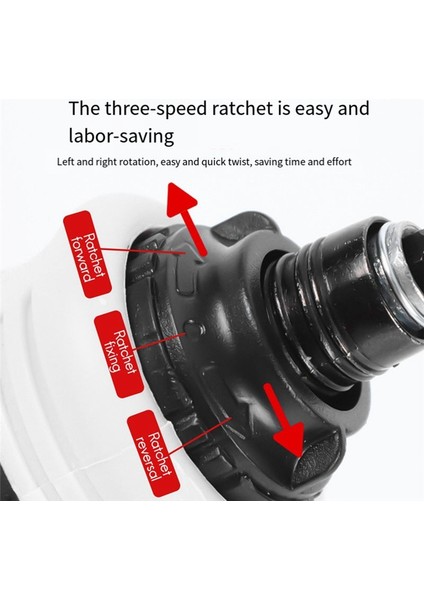 The three-speed ratchet is easy and labor-saving

Left and right rotation, easy and quick twist, saving time and effort

Ratchet forward

Ratchet fixing

Ratchet reversal