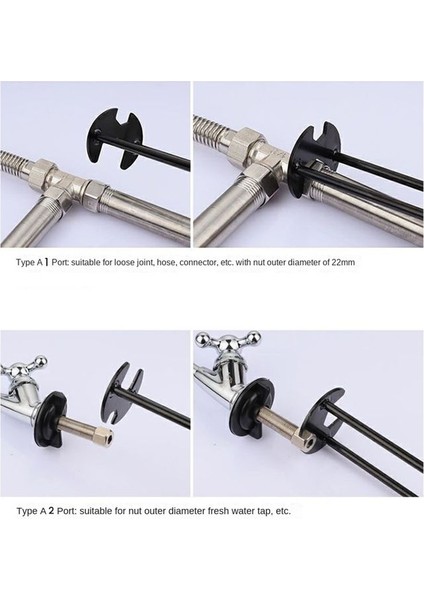 Type A 1 Port: suitable for loose joint, hose, connector, etc. with nut outer diameter of 22mm

Type A 2 Port: suitable for nut outer diameter fresh water tap, etc.