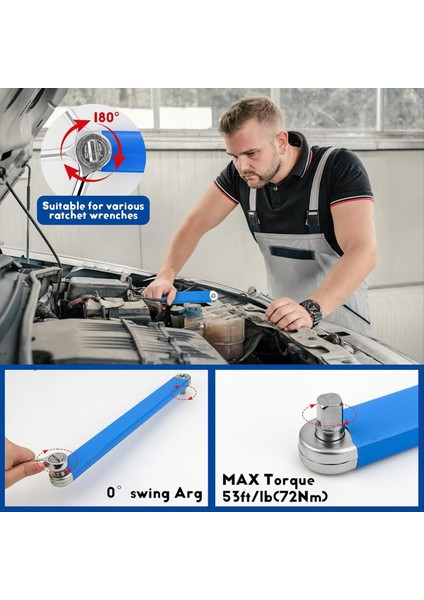 180°

Suitable for various ratchet wrenches

0° swing Arg

MAX Torque
53ft/lb(72Nm)