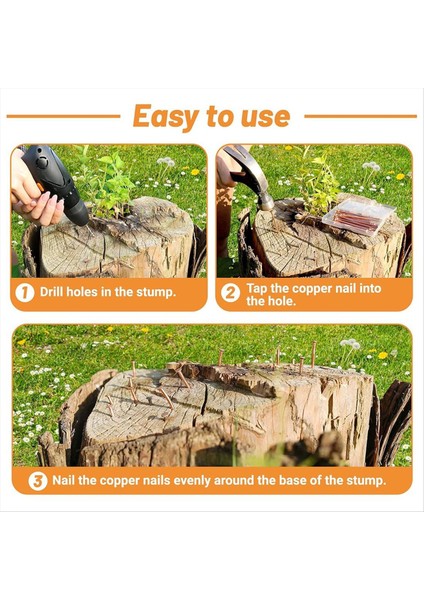 Easy to use

1 Drill holes in the stump.

2 Tap the copper nail into the hole.

3 Nail the copper nails evenly around the base of the stump.