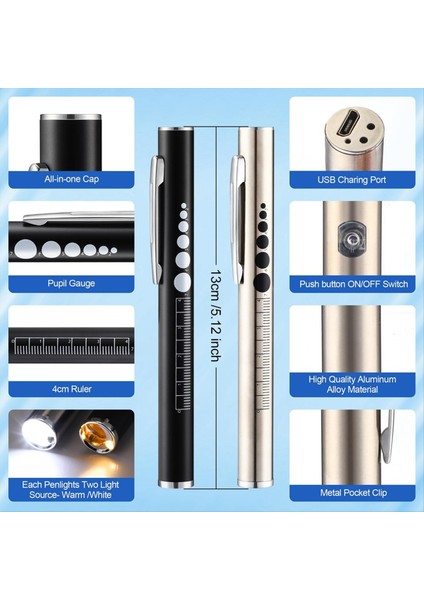 All-in-one Cap

Pupil Gauge

4cm Ruler

Each Penlights Two Light Source- Warm /White

13cm /5.12 inch

USB Charing Port

Push button ON/OFF Switch

High Quality Aluminum Alloy Material

Metal Pocket Clip