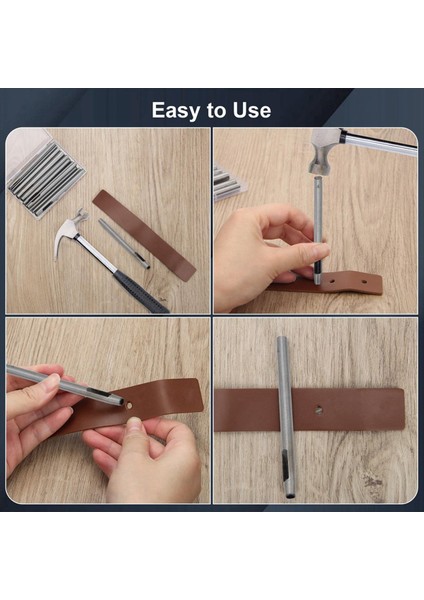 Easy to Use