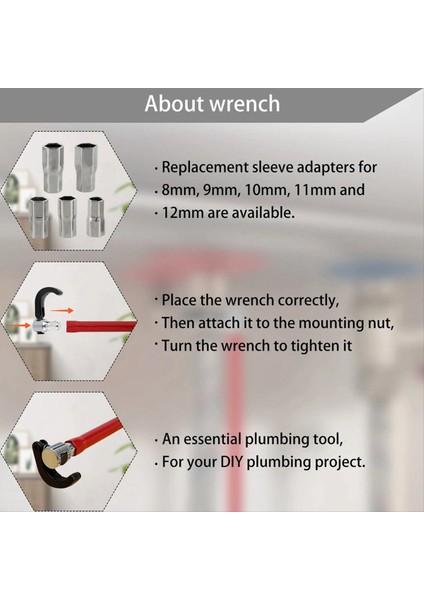 About wrench

· Replacement sleeve adapters for
· 8mm, 9mm, 10mm, 11mm and
· 12mm are available.

· Place the wrench correctly,
· Then attach it to the mounting nut,
· Turn the wrench to tighten it

· An essential plumbing tool,
· For your DIY plumbing project.