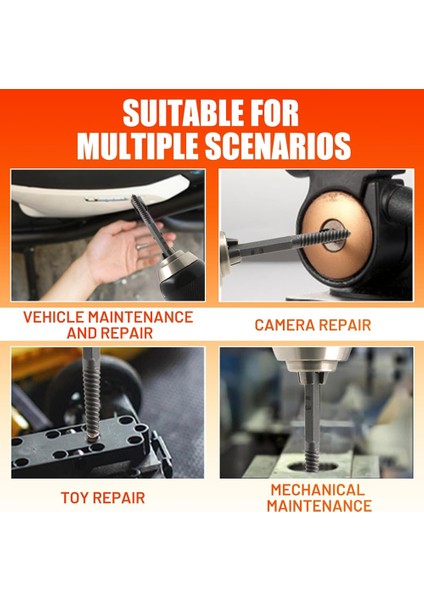 SUITABLE FOR MULTIPLE SCENARIOS

VEHICLE MAINTENANCE AND REPAIR

CAMERA REPAIR

TOY REPAIR

MECHANICAL MAINTENANCE