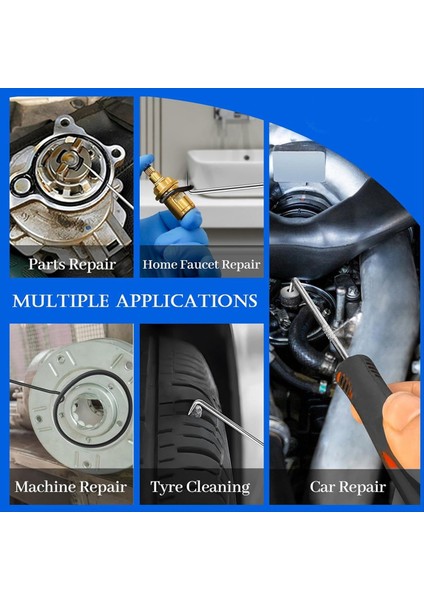 Parts Repair

Home Faucet Repair

MULTIPLE APPLICATIONS

Machine Repair

Tyre Cleaning

Car Repair