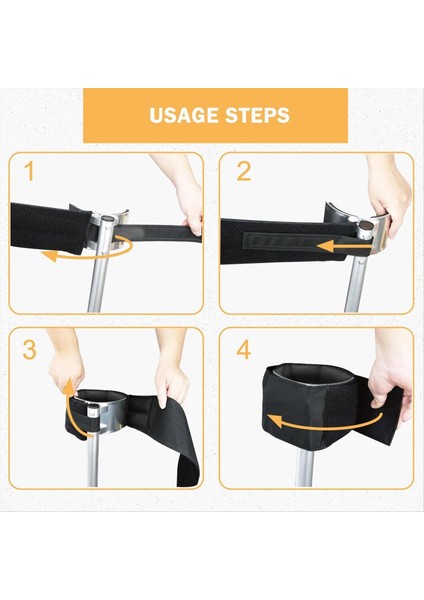 USAGE STEPS

1

2

3

4