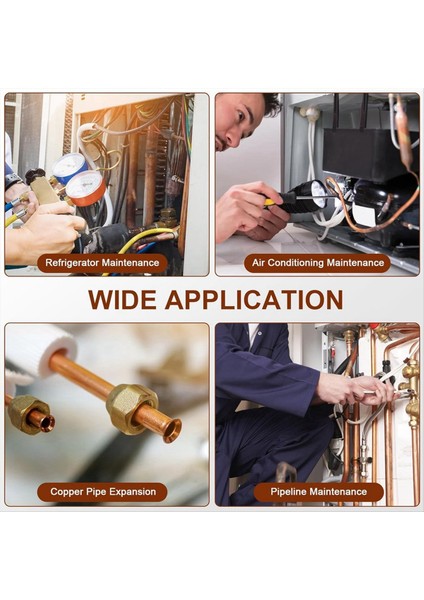 Refrigerator Maintenance

Air Conditioning Maintenance

WIDE APPLICATION

Copper Pipe Expansion

Pipeline Maintenance