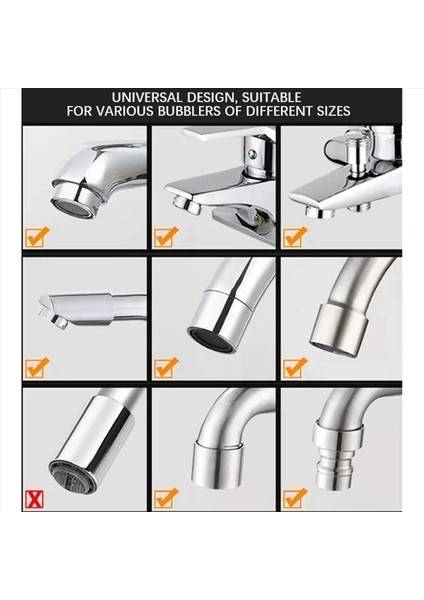 UNIVERSAL DESIGN, SUITABLE FOR VARIOUS BUBBLERS OF DIFFERENT SIZES