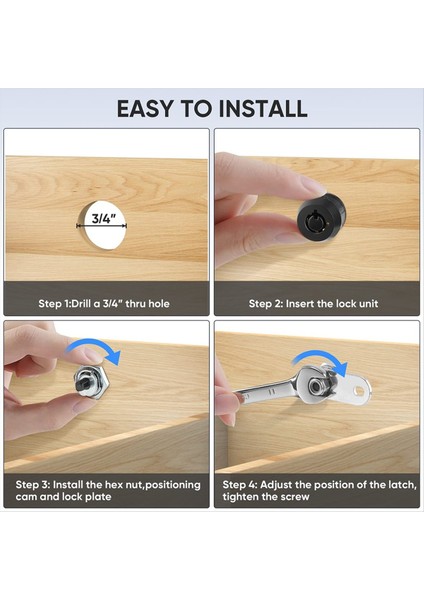 EASY TO INSTALL

3/4"

Step 1:Drill a 3/4" thru hole

Step 2: Insert the lock unit

Step 3: Install the hex nut,positioning cam and lock plate

Step 4: Adjust the position of the latch, tighten the screw