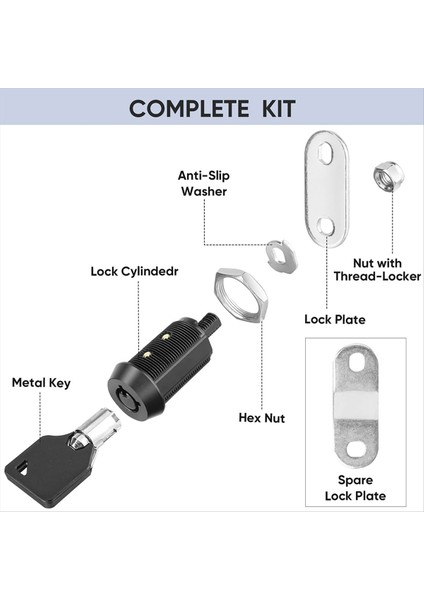 COMPLETE KIT

Anti-Slip Washer

Nut with Thread-Locker

Lock Cylindedr

Lock Plate

Metal Key

Hex Nut

Spare Lock Plate