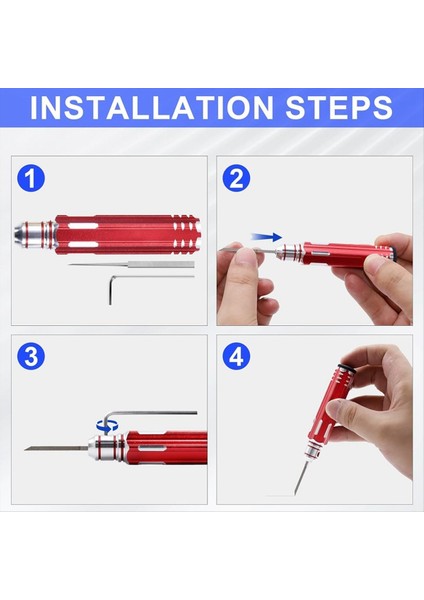 INSTALLATION STEPS

1

2

3

4