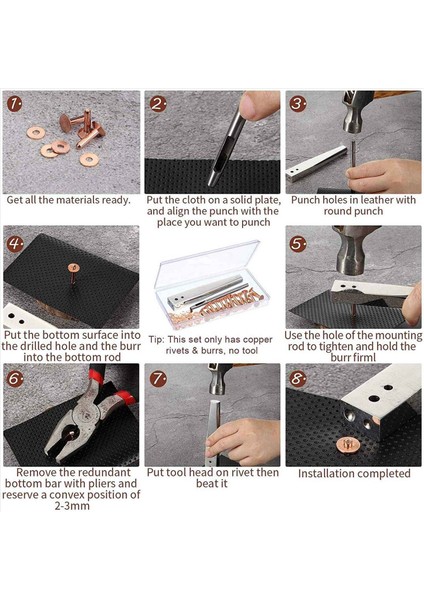 1.
Get all the materials ready.

2.
Put the cloth on a solid plate, and align the punch with the place you want to punch

3.
Punch holes in leather with round punch

4.
Put the bottom surface into the drilled hole and the burr into the bottom rod

Tip: This set only has copper rivets & burrs, no tool

5.
Use the hole of the mounting rod to tighten and hold the burr firml

6.
Remove the redundant bottom bar with pliers and reserve a convex position of 2-3mm

7.
Put tool head on rivet then beat it

8.
Installation completed