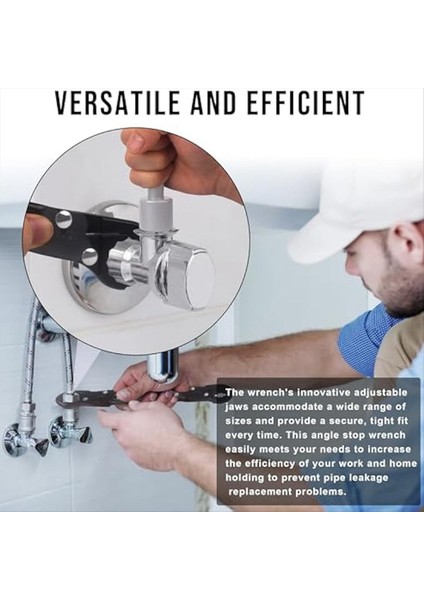 VERSATILE AND EFFICIENT

The wrench's innovative adjustable jaws accommodate a wide range of sizes and provide a secure, tight fit every time. This angle stop wrench easily meets your needs to increase the efficiency of your work and home holding to prevent pipe leakage replacement problems.